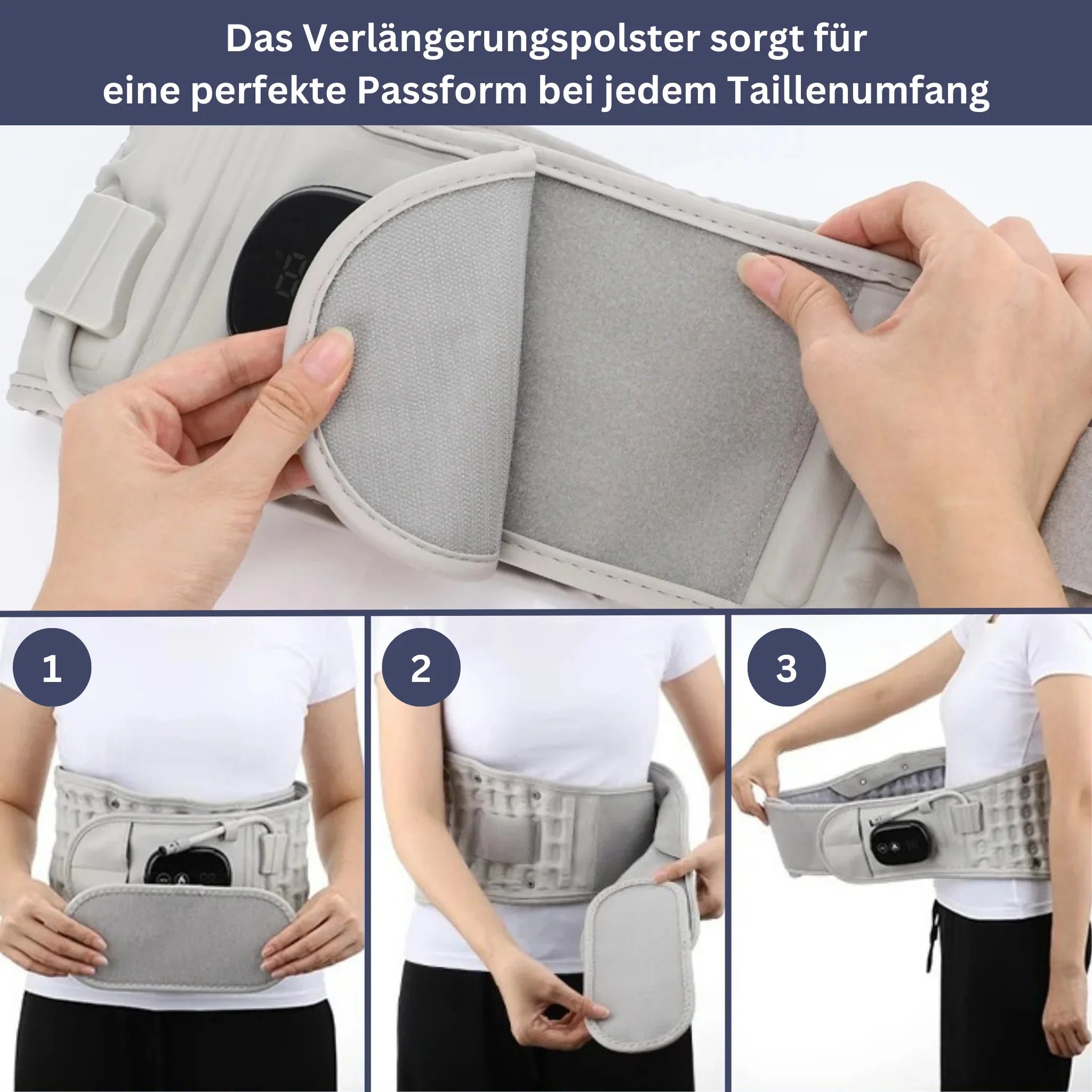 Das Verlängerungspolster sorgt für eine perfekte Passform bei jedem Taillenumfang

1

2

3