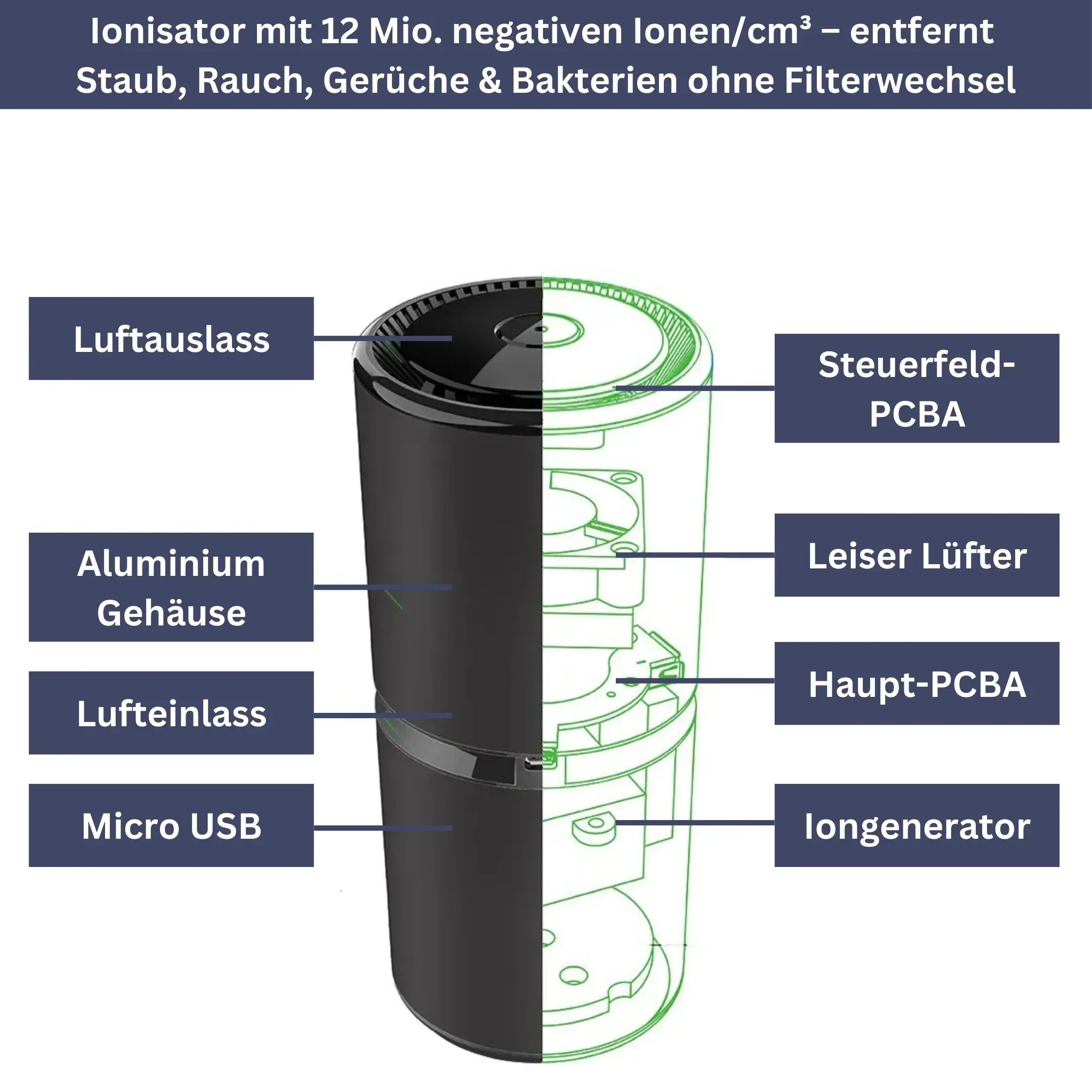 Ionisator mit 12 Mio. negativen Ionen/cm³ – entfernt Staub, Rauch, Gerüche & Bakterien ohne Filterwechsel

Luftauslass

Aluminium Gehäuse

Lufteinlass

Micro USB

Steuerfeld-PCBA

Leiser Lüfter

Haupt-PCBA

Iongenerator